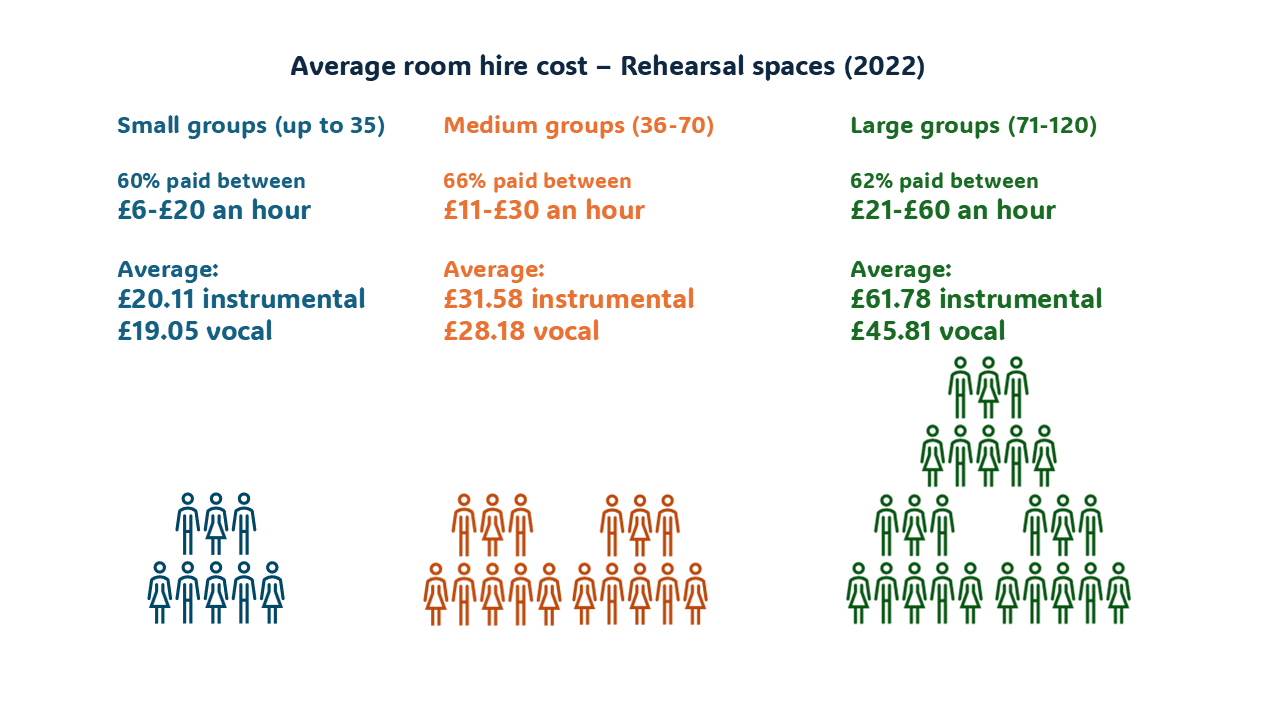 Average room hire cost – Rehearsal spaces (2022)

Small groups (up to 35)

60% paid between
£6-£20 an hour

Average:
£20.11 instrumental
£19.05 vocal

Medium groups (36-70)

66% paid between
£11-£30 an hour

Average:
£31.58 instrumental
£28.18 vocal

Large groups (71-120)

62% paid between
£21-£60 an hour

Average:
£61.78 instrumental
£45.81 vocal