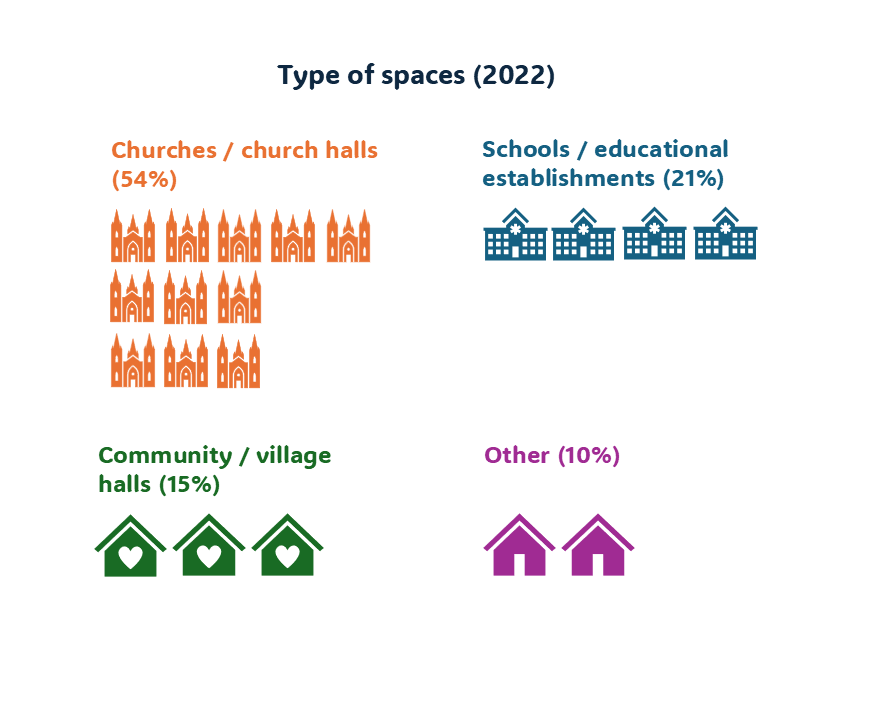 Type of spaces (2022)

Churches / church halls (54%)

Schools / educational establishments (21%)

Community / village halls (15%)

Other (10%)